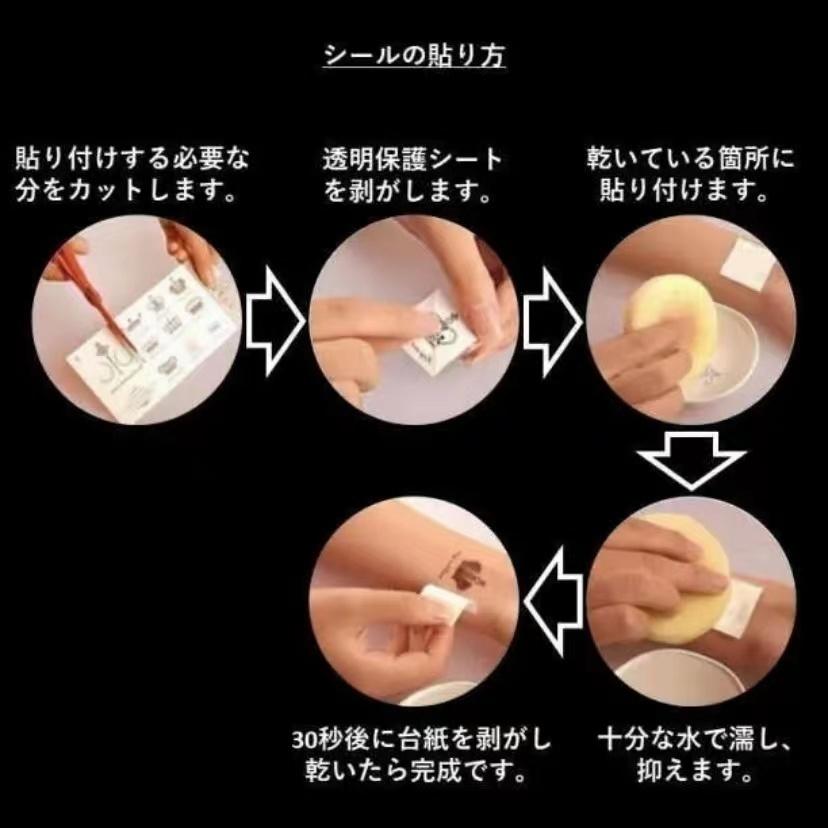 シールの貼り方

貼り付けする必要な分をカットします。

透明保護シートを剥がします。

乾いている箇所に貼り付けます。

十分な水で濡し、抑えます。

30秒後に台紙を剥がし乾いたら完成です。