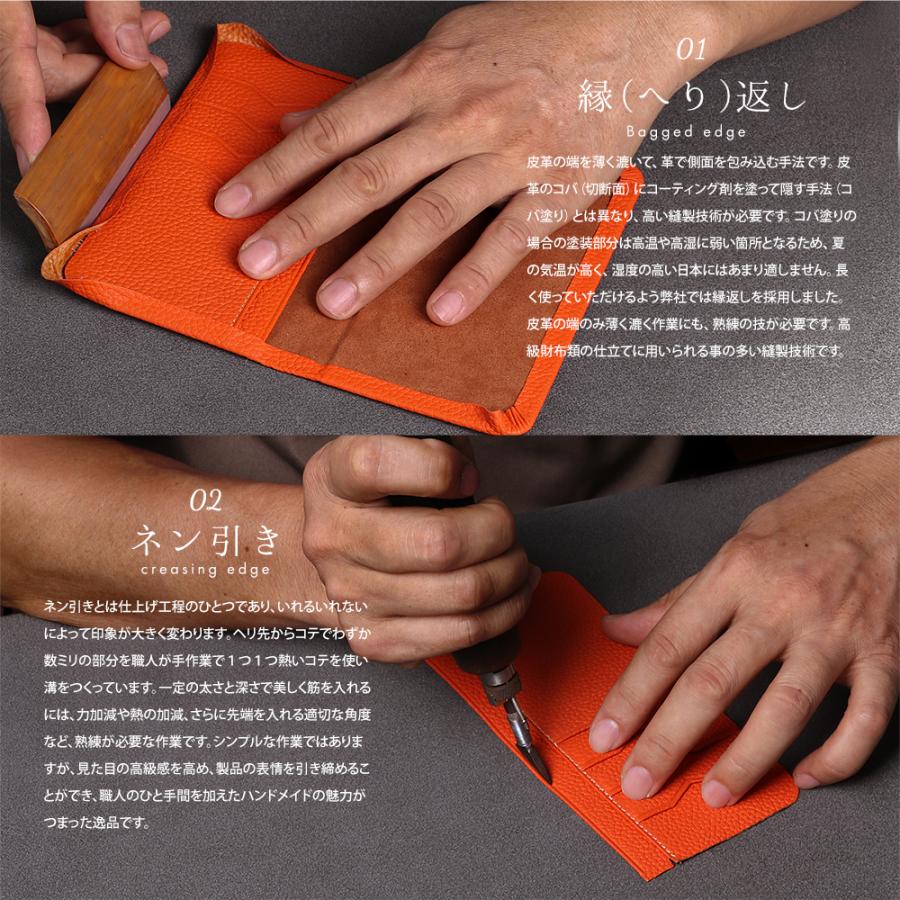 01
縁(へり)返し
Bagged edge

皮革の端を薄く漉いて、革で側面を包み込む手法です。皮革のコバ(切断面)にコーティング剤を塗って隠す手法(コバ塗り)とは異なり、高い縫製技術が必要です。コバ塗りの場合の塗装部分は高温や高湿に弱い箇所となるため、夏の気温が高く、湿度の高い日本にはあまり適しません。長く使っていただけるよう弊社では縁返しを採用しました。皮革の端のみ薄く漉く作業にも、熟練の技が必要です。高級財布類の仕立てに用いられる事の多い縫製技術です。

02
ネン引き
creasing edge

ネン引きとは仕上げ工程のひとつであり、いれるいれないによって印象が大きく変わります。ヘリ先からコテでわずか数ミリの部分を職人が手作業で1つ1つ熱いコテを使い溝をつくっています。一定の太さと深さで美しく筋を入れるには、力加減や熱の加減、さらに先端を入れる適切な角度など、熟練が必要な作業です。シンプルな作業ではありますが、見た目の高級感を高め、製品の表情を引き締めることができ、職人のひと手間を加えたハンドメイドの魅力がつまった逸品です。