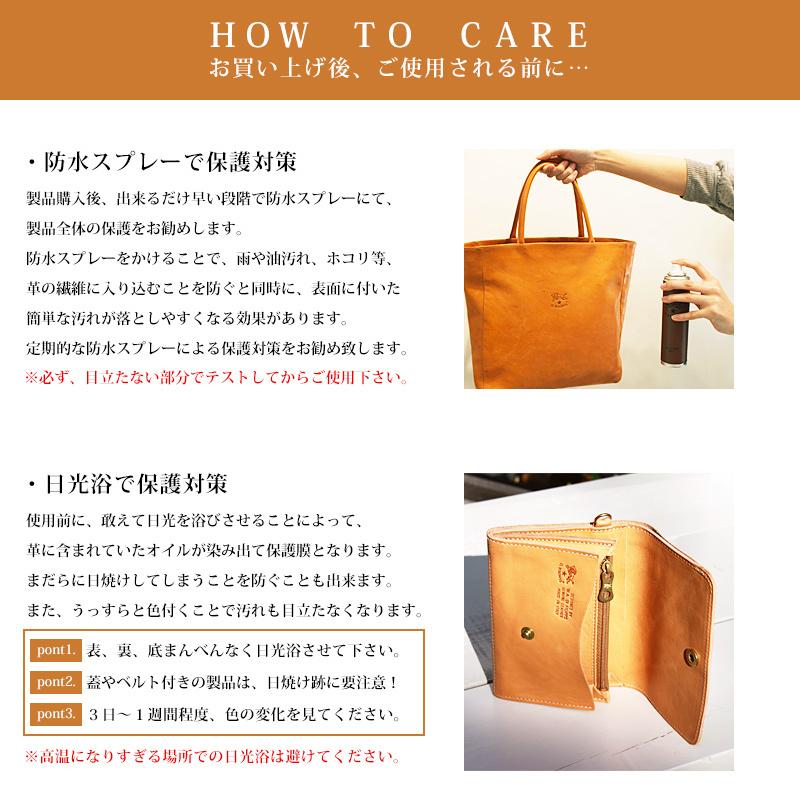 HOW TO CARE
お買い上げ後、ご使用される前に…

・防水スプレーで保護対策
製品購入後、出来るだけ早い段階で防水スプレーにて、製品全体の保護をお勧めします。
防水スプレーをかけることで、雨や油汚れ、ホコリ等、革の繊維に入り込むことを防ぐと同時に、表面に付いた簡単な汚れが落としやすくなる効果があります。
定期的な防水スプレーによる保護対策をお勧め致します。
※必ず、目立たない部分でテストしてからご使用下さい。

・日光浴で保護対策
使用前に、敢えて日光を浴びさせることによって、革に含まれていたオイルが染み出て保護膜となります。
まだらに日焼けしてしまうことを防ぐことも出来ます。
また、うっすらと色付くことで汚れも目立たなくなります。

pont1. 表、裏、底まんべんなく日光浴させて下さい。
pont2. 蓋やベルト付きの製品は、日焼け跡に要注意！
pont3. ３日～１週間程度、色の変化を見てください。

※高温になりすぎる場所での日光浴は避けてください。