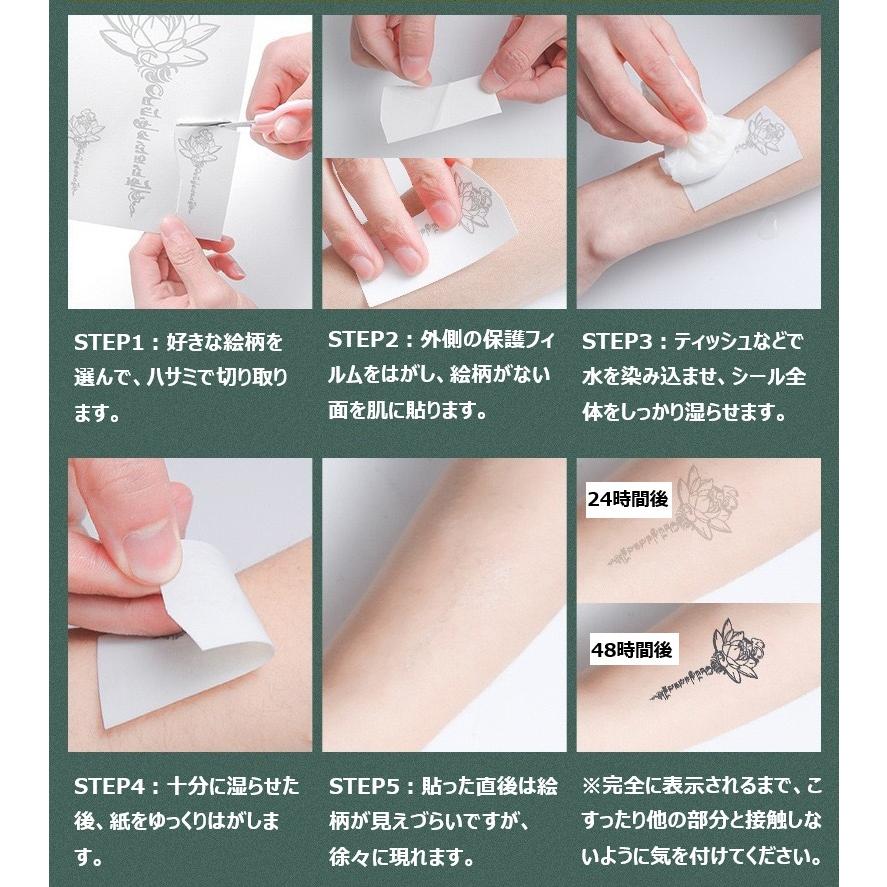 STEP1：好きな絵柄を選んで、ハサミで切り取ります。

STEP2：外側の保護フィルムをはがし、絵柄がない面を肌に貼ります。

STEP3：ティッシュなどで水を染み込ませ、シール全体をしっかり湿らせます。

24時間後

48時間後

STEP4：十分に湿らせた後、紙をゆっくりはがします。

STEP5：貼った直後は絵柄が見えづらいですが、徐々に現れます。

※完全に表示されるまで、こすったり他の部分と接触しないように気を付けてください。